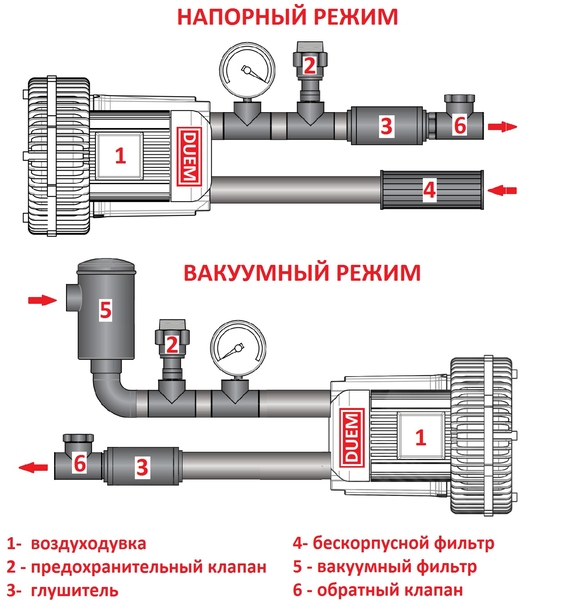 НАПОРНЫЙ РЕЖИМ

2
DUEM
1
3
6
4

ВАКУУМНЫЙ РЕЖИМ

5
2
DUEM
1
6
3

1- воздуходувка
2 - предохранительный клапан
3- глушитель

4- бескорпусной фильтр
5 - вакуумный фильтр
6 - обратный клапан