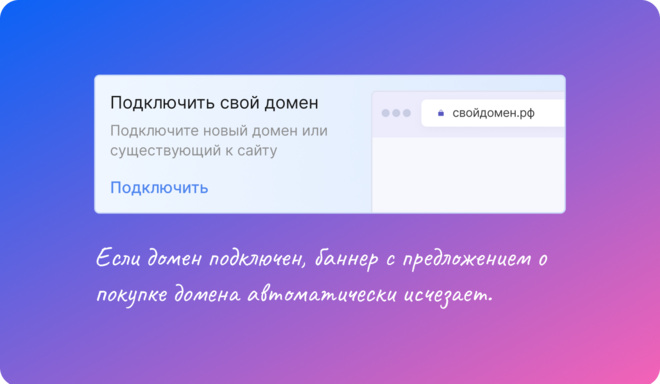 Подключить свой домен

Подключите новый домен или существующий к сайту

Подключить

свойдомен.рф

Если домен подключен, баннер с предложением о покупке домена автоматически исчезает.