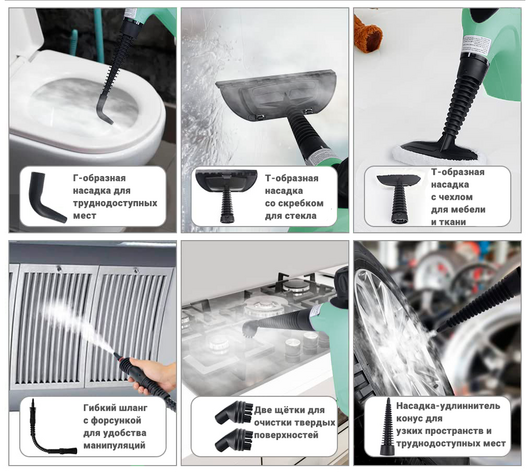 Г-образная насадка для труднодоступных мест

Т-образная насадка со скребком для стекла

Т-образная насадка с чехлом для мебели и ткани

Гибкий шланг с форсункой для удобства манипуляций

Две щётки для очистки твердых поверхностей

Насадка-удлиннитель конус для узких пространств и труднодоступных мест