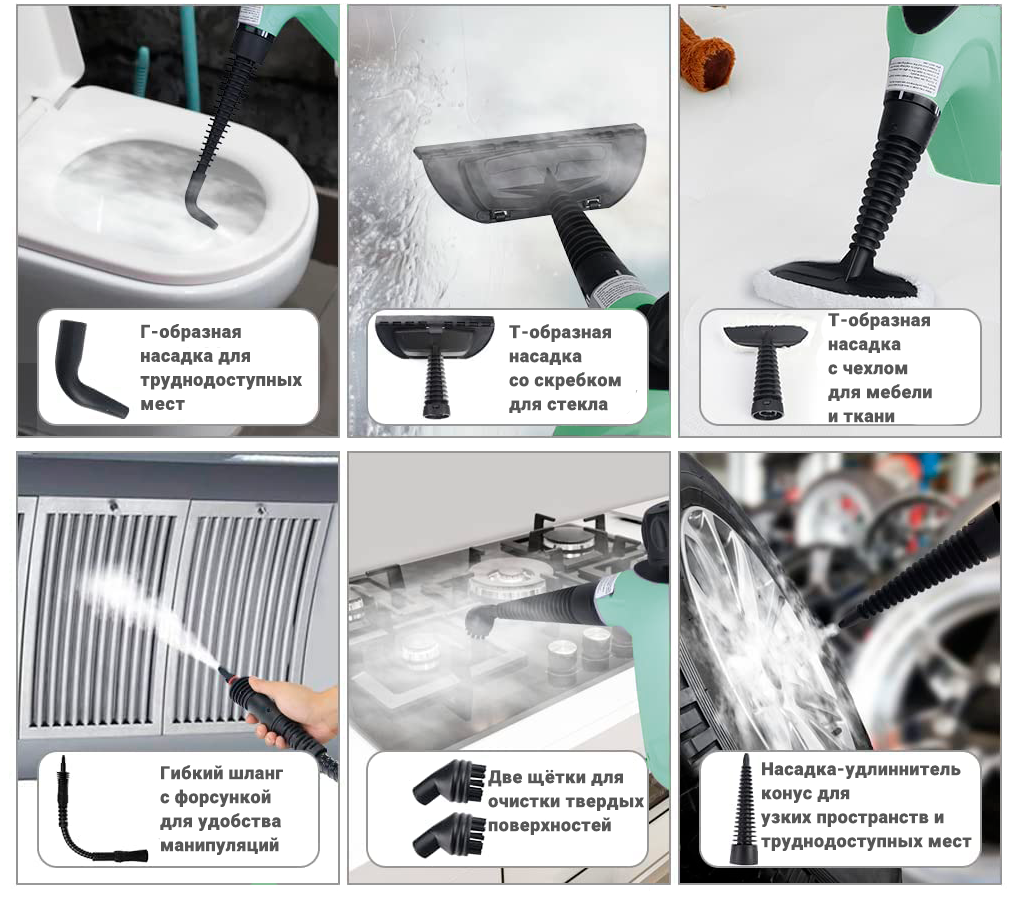 Г-образная насадка для труднодоступных мест

Т-образная насадка со скребком для стекла

Т-образная насадка с чехлом для мебели и ткани

Гибкий шланг с форсункой для удобства манипуляций

Две щётки для очистки твердых поверхностей

Насадка-удлиннитель конус для узких пространств и труднодоступных мест