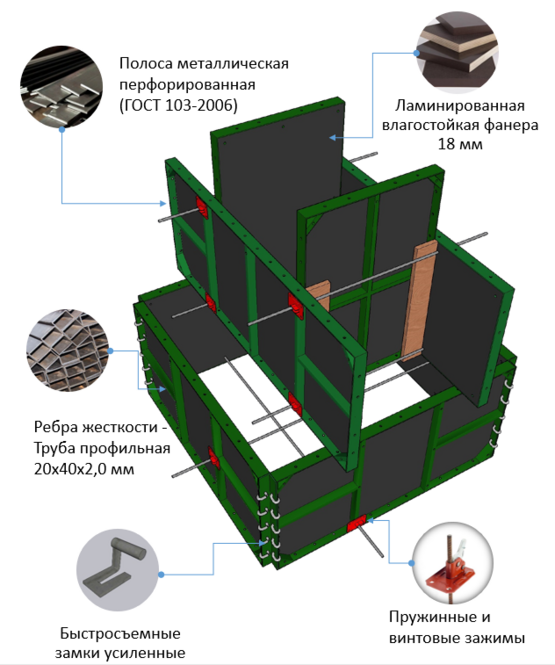 Полоса металлическая перфорированная (ГОСТ 103-2006)

Ламинированная влагостойкая фанера 18 мм

Ребра жесткости - Труба профильная 20х40х2,0 мм

Быстросъемные замки усиленные

Пружинные и винтовые зажимы