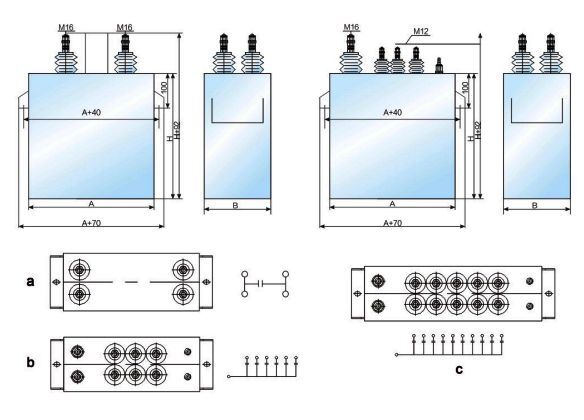 M16
M16
100
A+40
H
H+92
A
A+70
B
M16
M12
100
A+40
H
H+92
A
A+70
B
a
b
c