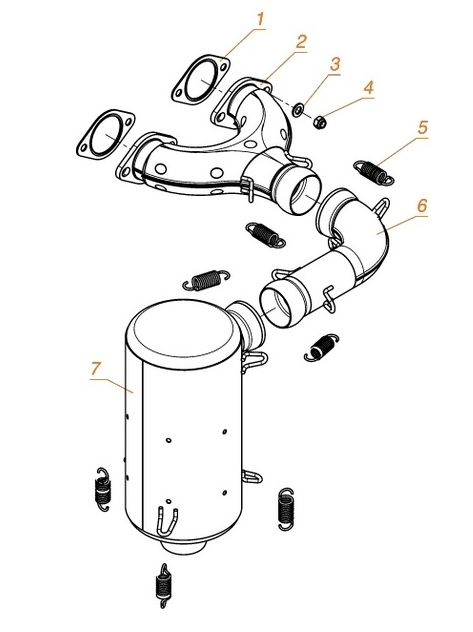 1
2
3
4
5
6
7